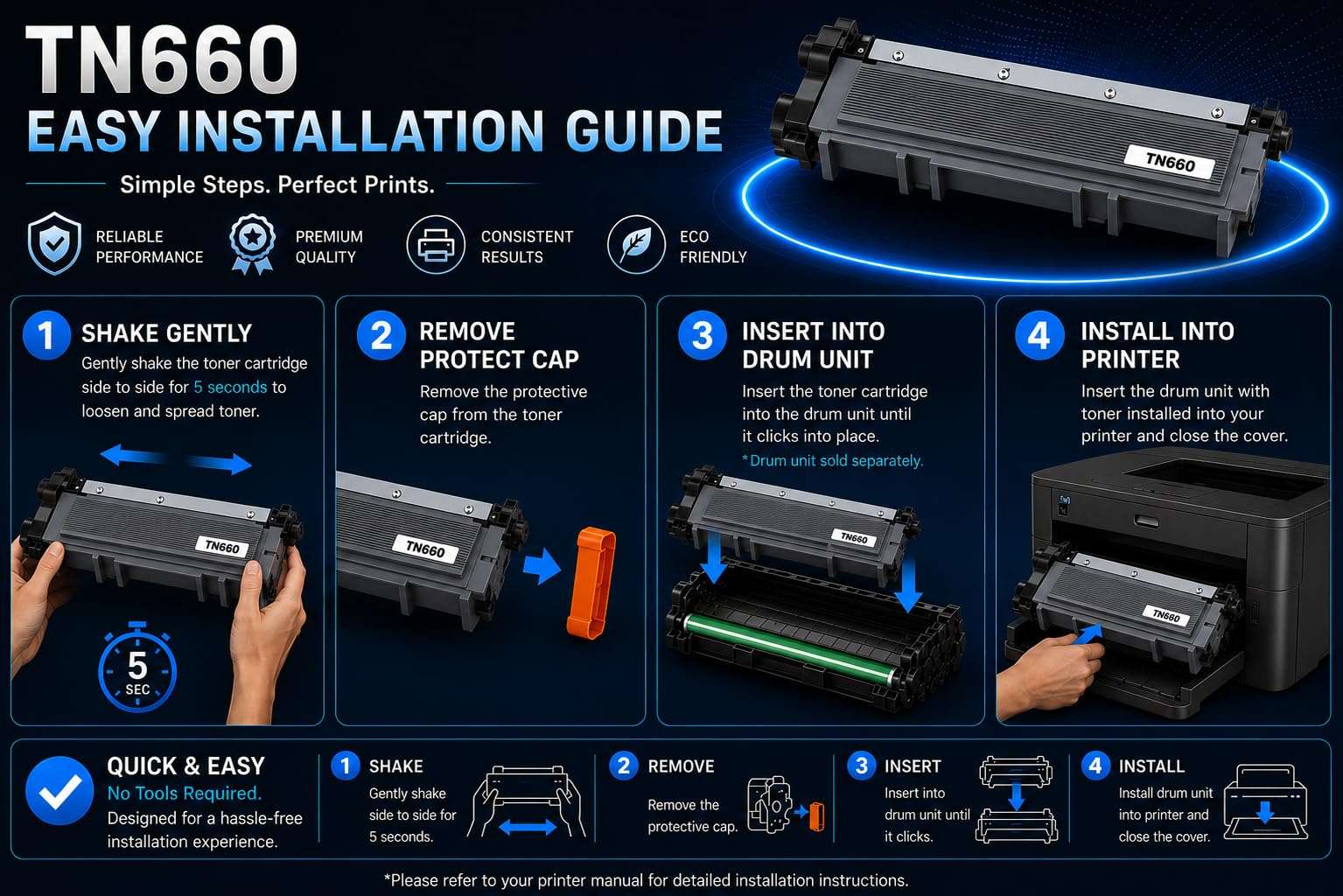 TN660
EASY INSTALLATION GUIDE

Simple Steps. Perfect Prints.

TN660

RELIABLE PERFORMANCE

PREMIUM QUALITY

CONSISTENT RESULTS

ECO FRIENDLY

1 SHAKE GENTLY

Gently shake the toner cartridge side to side for 5 seconds to loosen and spread toner.

TN660

5 SEC

2 REMOVE PROTECT CAP

Remove the protective cap from the toner cartridge.

TN660

3 INSERT INTO DRUM UNIT

Insert the toner cartridge into the drum unit until it clicks into place.

*Drum unit sold separately.

TN660

4 INSTALL INTO PRINTER

Insert the drum unit with toner installed into your printer and close the cover.

TN660

QUICK & EASY
No Tools Required.
Designed for a hassle-free installation experience.

1 SHAKE
Gently shake side to side for 5 seconds.

2 REMOVE
Remove the protective cap.

3 INSERT
Insert into drum unit until it clicks.

4 INSTALL
Install drum unit into printer and close the cover.

*Please refer to your printer manual for detailed installation instructions.